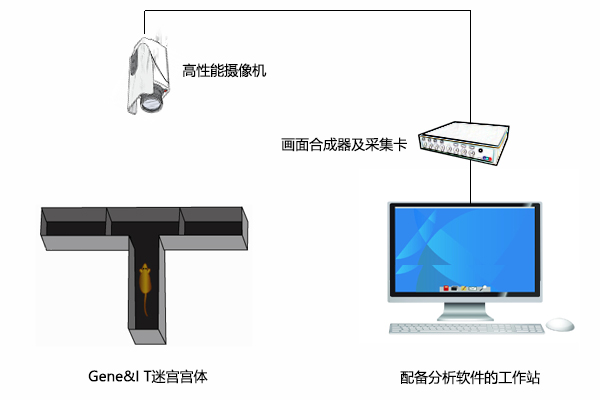 高性能摄像机

画面合成器及采集卡

Gene&I T迷宫宫体

配备分析软件的工作站